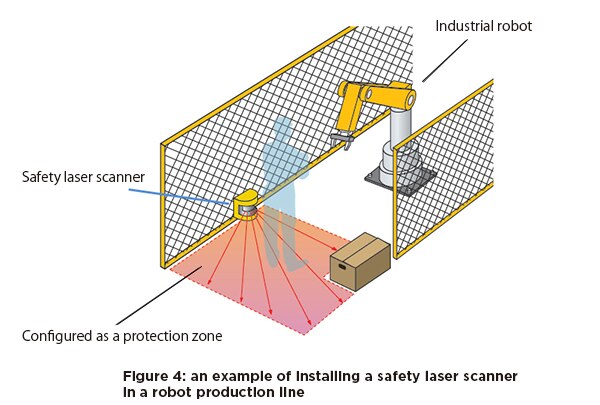 Industrial robot

Safety laser scanner

Configured as a protection zone

Figure 4: an example of installing a safety laser scanner in a robot production line